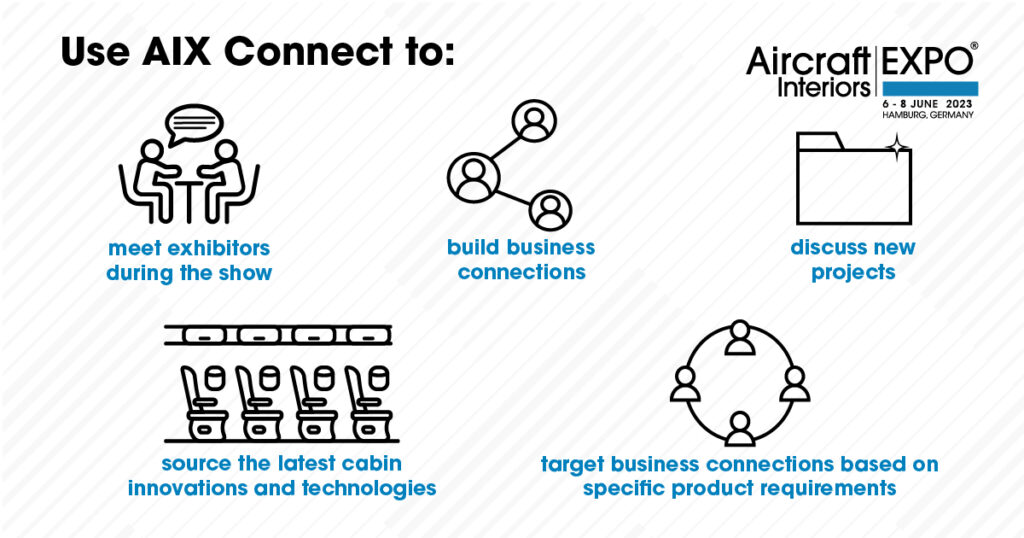 Use AIX Connect to:

Aircraft Interiors EXPO®
6 - 8 JUNE 2023
HAMBURG, GERMANY

meet exhibitors during the show

build business connections

discuss new projects

source the latest cabin innovations and technologies

target business connections based on specific product requirements