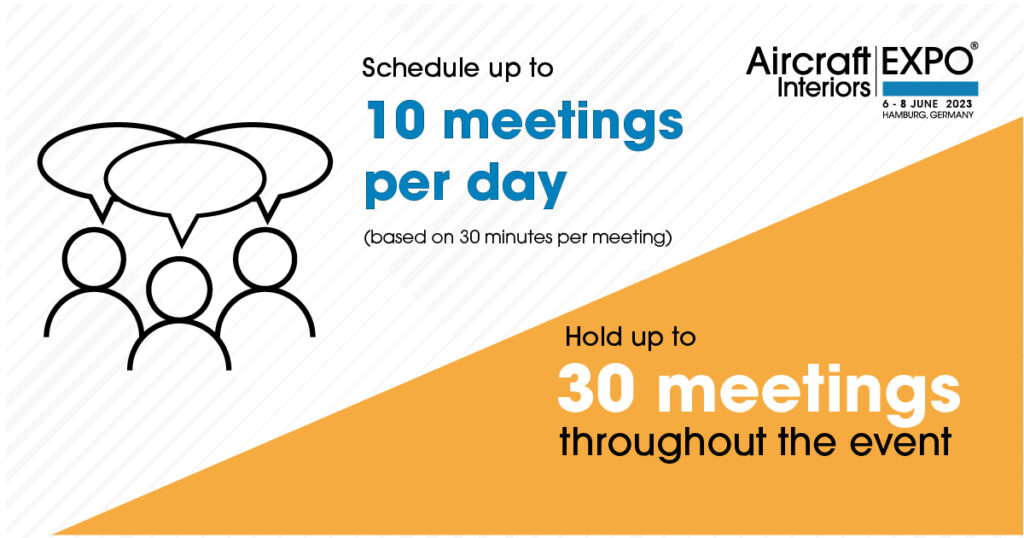 Schedule up to

10 meetings per day

(based on 30 minutes per meeting)

Aircraft Interiors EXPO®
6 - 8 JUNE 2023
HAMBURG, GERMANY

Hold up to

30 meetings

throughout the event