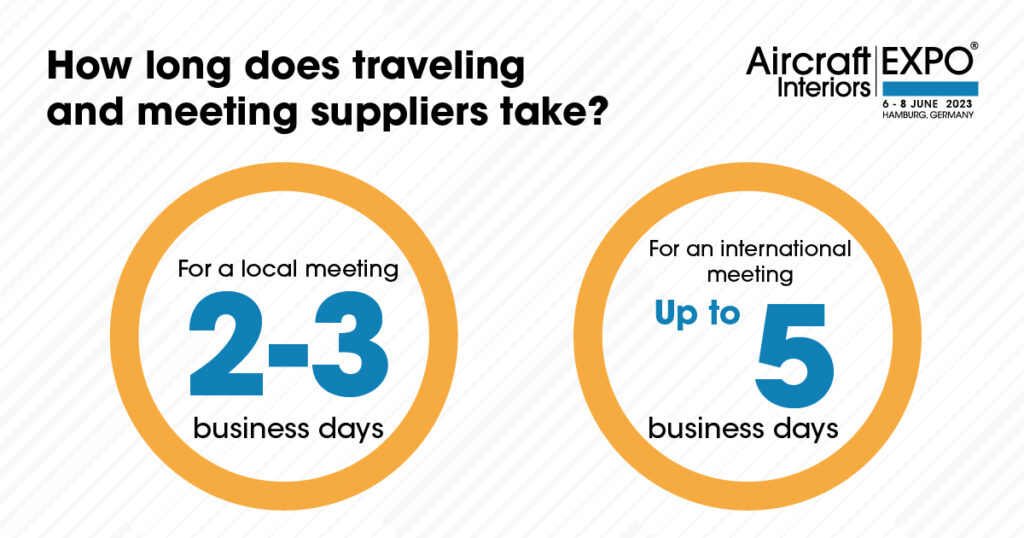 How long does traveling and meeting suppliers take?

Aircraft Interiors EXPO®
6 - 8 JUNE 2023
HAMBURG, GERMANY

For a local meeting
2-3
business days

For an international meeting
Up to
5
business days