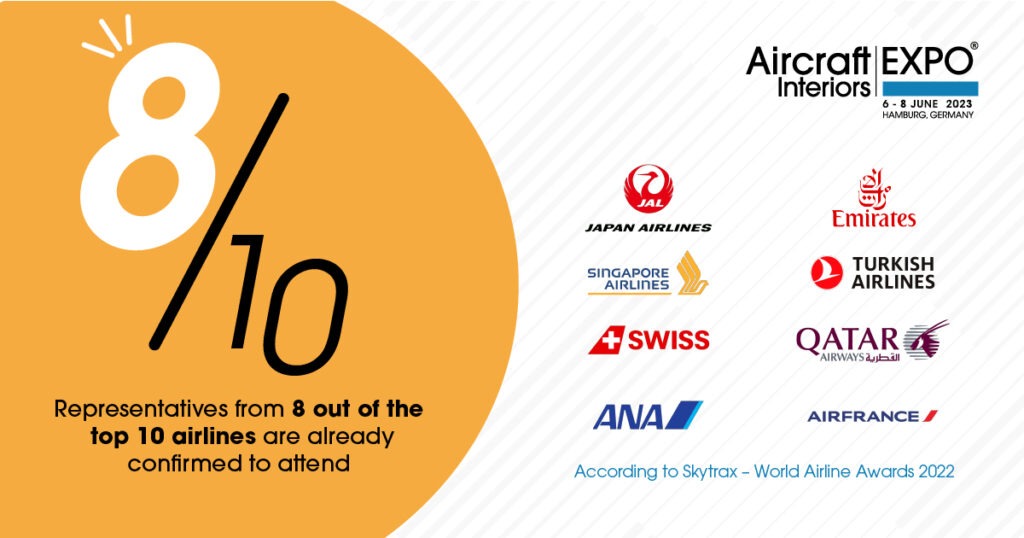 8/10

Representatives from 8 out of the top 10 airlines are already confirmed to attend

Aircraft Interiors EXPO®
6 - 8 JUNE 2023
HAMBURG, GERMANY

JAL
JAPAN AIRLINES

Emirates

SINGAPORE AIRLINES

TURKISH AIRLINES

SWISS

QATAR AIRWAYS القطرية

ANA

AIRFRANCE

According to Skytrax – World Airline Awards 2022