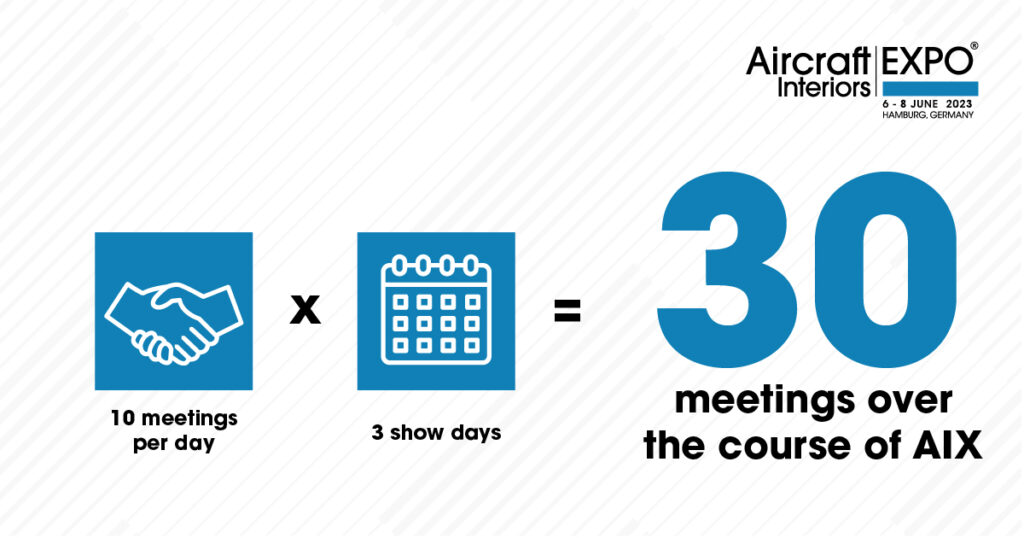 Aircraft Interiors EXPO®
6 - 8 JUNE 2023
HAMBURG, GERMANY

10 meetings per day

x

3 show days

=

30

meetings over the course of AIX