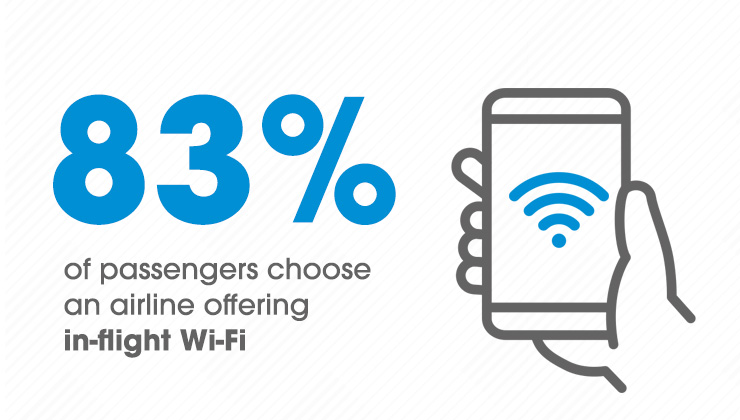 83%

of passengers choose an airline offering in-flight Wi-Fi