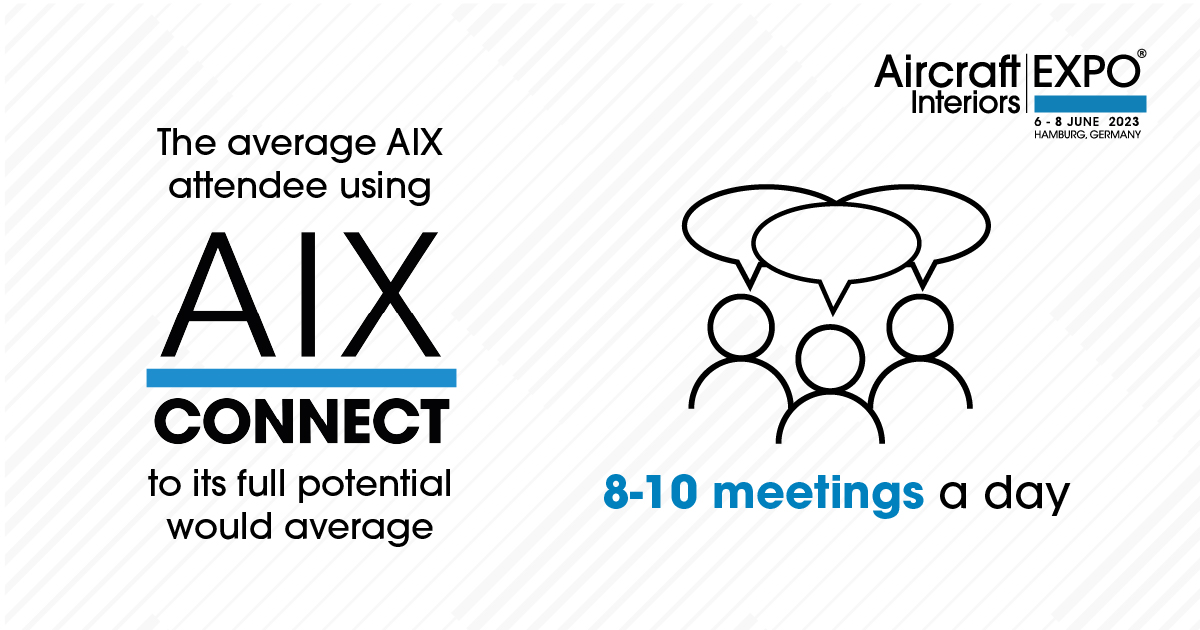 Aircraft Interiors EXPO®
6 - 8 JUNE 2023
HAMBURG, GERMANY

The average AIX attendee using

AIX

CONNECT

to its full potential would average

8-10 meetings a day