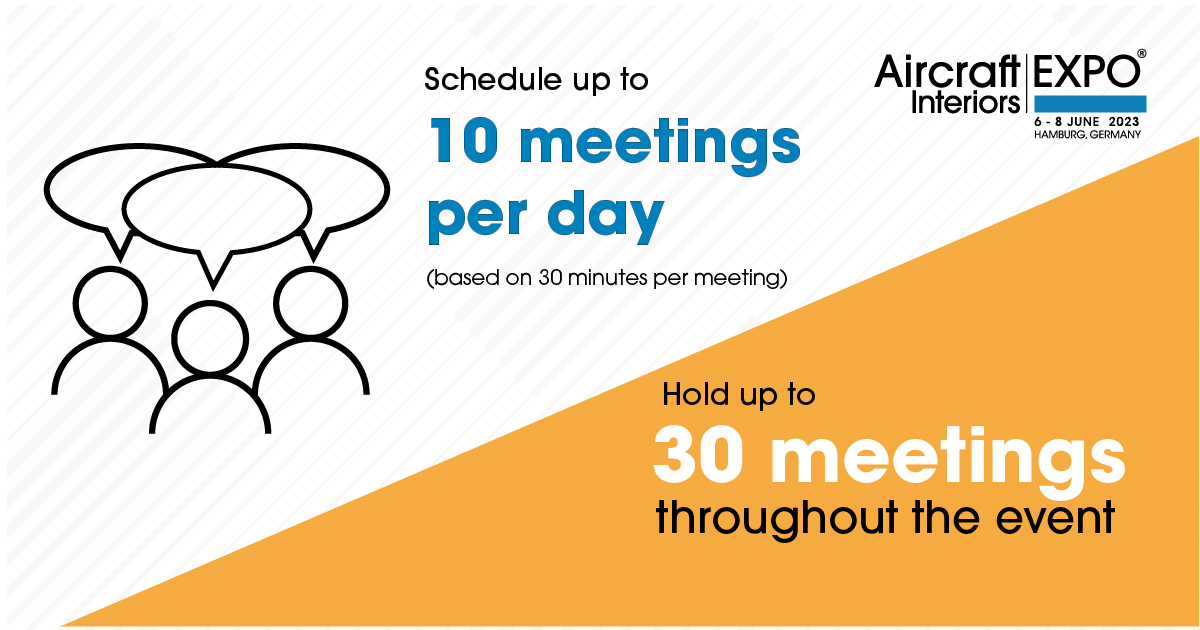 Schedule up to

10 meetings per day

(based on 30 minutes per meeting)

Aircraft Interiors EXPO®
6 - 8 JUNE 2023
HAMBURG, GERMANY

Hold up to

30 meetings

throughout the event