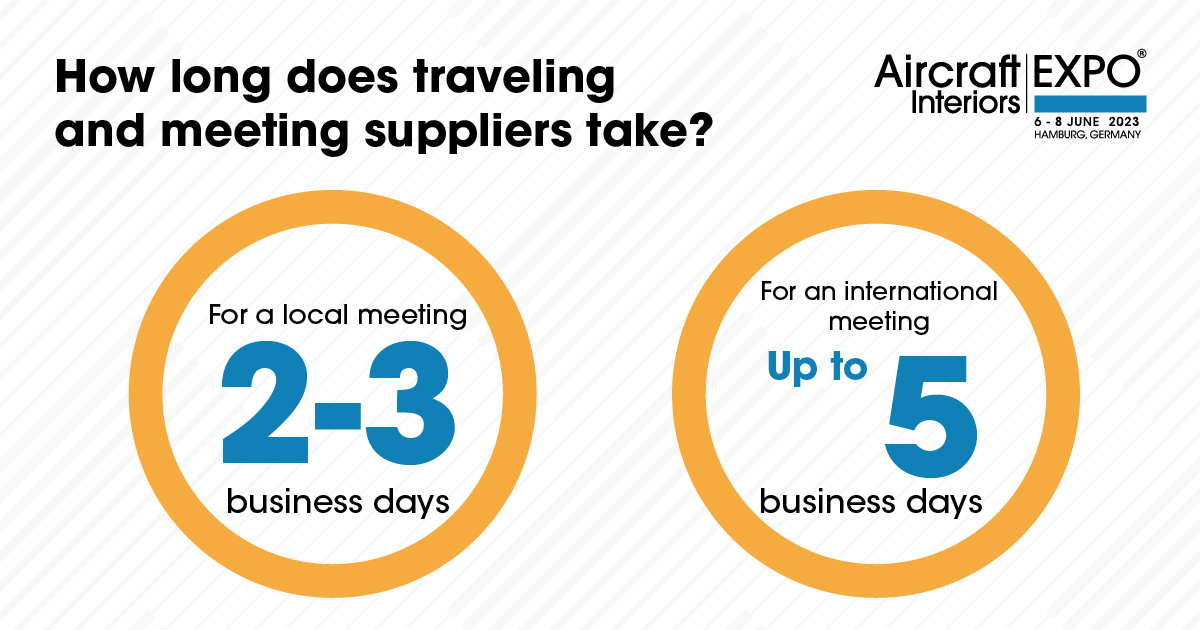 How long does traveling and meeting suppliers take?

Aircraft Interiors EXPO®
6 - 8 JUNE 2023
HAMBURG, GERMANY

For a local meeting
2-3
business days

For an international meeting
Up to
5
business days