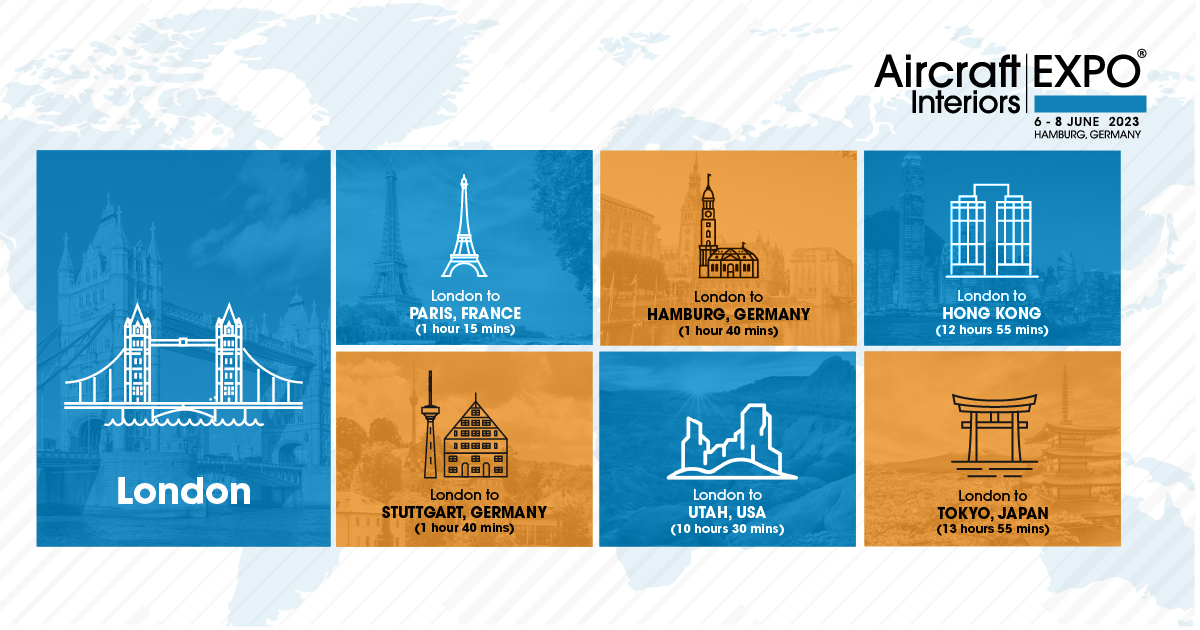 Aircraft Interiors EXPO®
6 - 8 JUNE 2023
HAMBURG, GERMANY

London

London to
PARIS, FRANCE
(1 hour 15 mins)

London to
HAMBURG, GERMANY
(1 hour 40 mins)

London to
HONG KONG
(12 hours 55 mins)

London to
STUTTGART, GERMANY
(1 hour 40 mins)

London to
UTAH, USA
(10 hours 30 mins)

London to
TOKYO, JAPAN
(13 hours 55 mins)