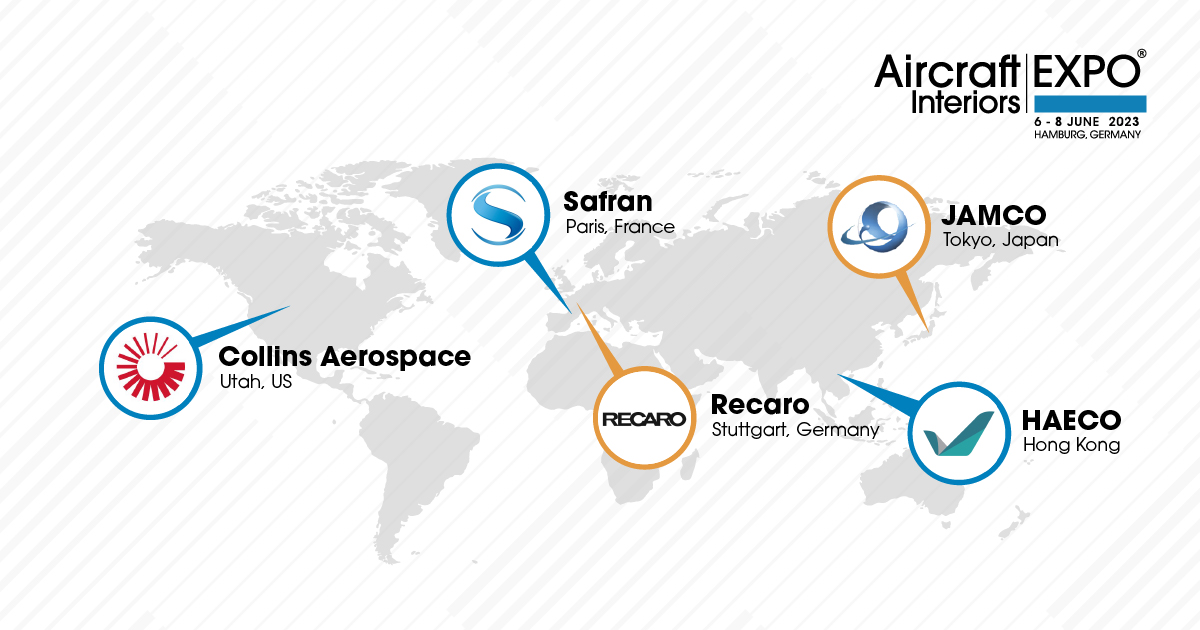 Aircraft Interiors EXPO®
6 - 8 JUNE 2023
HAMBURG, GERMANY

Safran
Paris, France

JAMCO
Tokyo, Japan

Collins Aerospace
Utah, US

RECARO
Recaro
Stuttgart, Germany

HAECO
Hong Kong